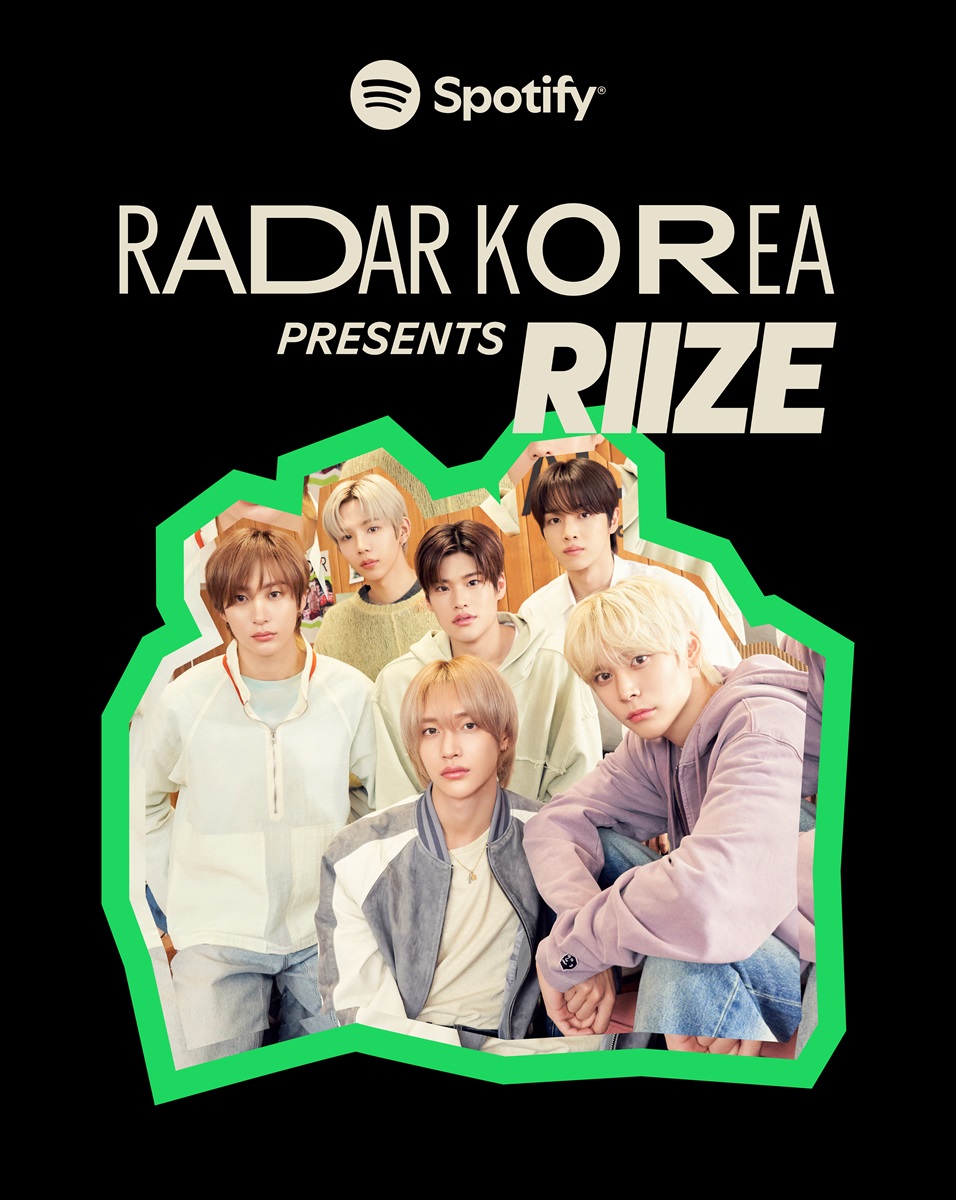 Spotify®

RADAR KOREA
PRESENTS RIIZE