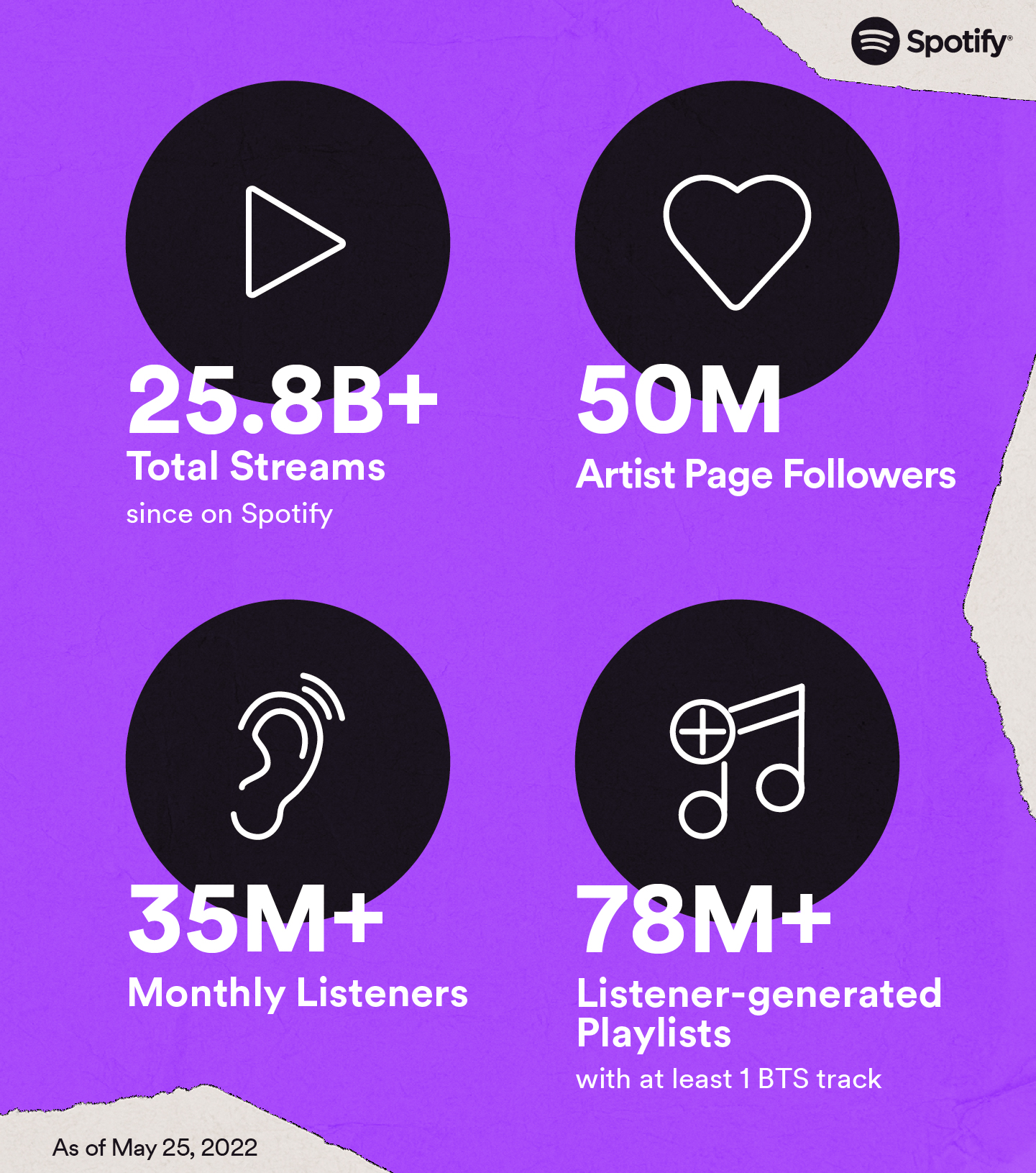 Spotify®

25.8B+
Total Streams
since on Spotify

50M
Artist Page Followers

35M+
Monthly Listeners

78M+
Listener-generated Playlists
with at least 1 BTS track

As of May 25, 2022